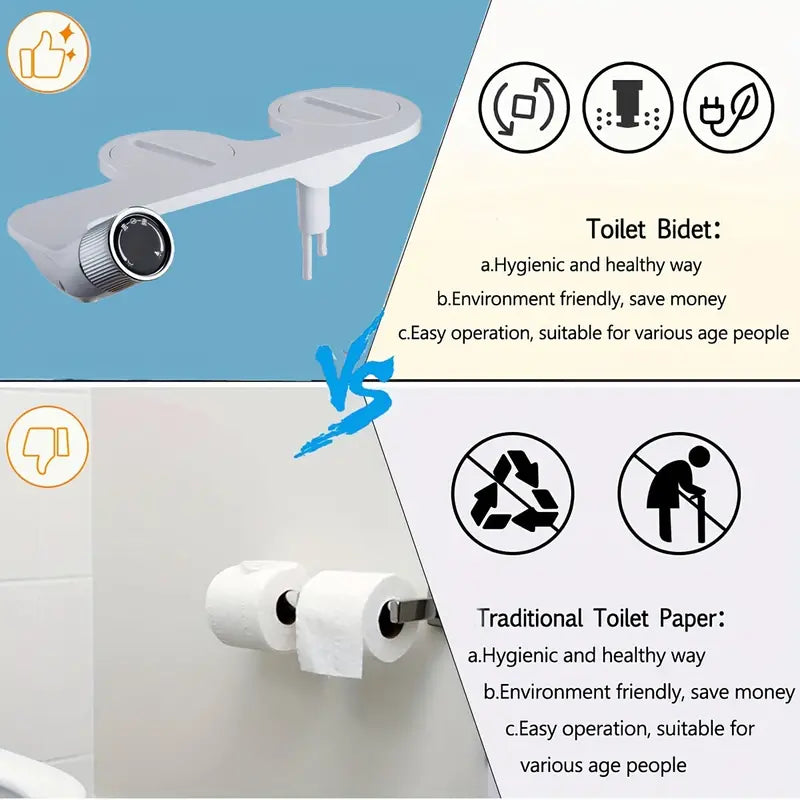 Toilet Bidet:
a.Hygienic and healthy way
b.Environment friendly, save money
c.Easy operation, suitable for various age people

VS

Traditional Toilet Paper:
a.Hygienic and healthy way
b.Environment friendly, save money
c.Easy operation, suitable for various age people