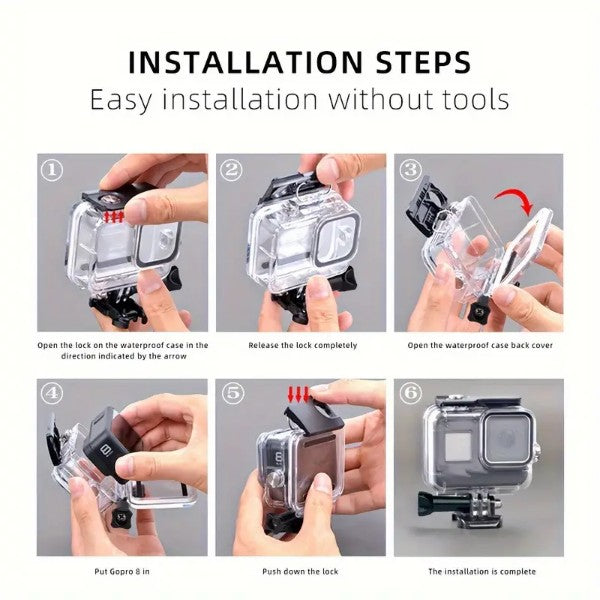 INSTALLATION STEPS
Easy installation without tools

①
Open the lock on the waterproof case in the direction indicated by the arrow

②
Release the lock completely

③
Open the waterproof case back cover

④
Put Gopro 8 in

⑤
Push down the lock

⑥
The installation is complete