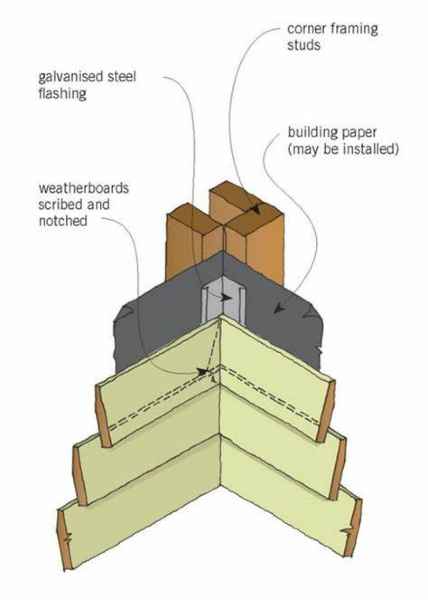 corner framing studs

galvanised steel flashing

building paper (may be installed)

weatherboards scribed and notched