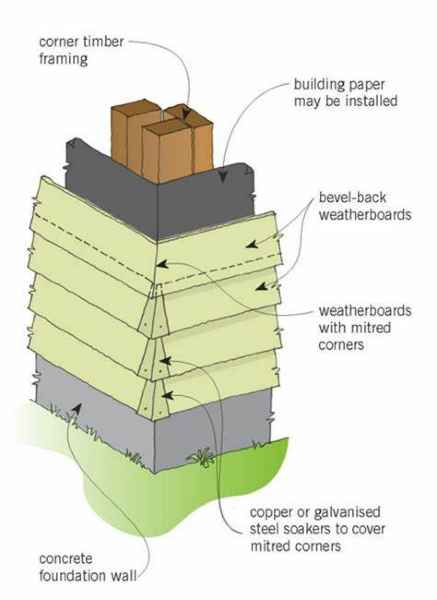 corner timber framing

building paper may be installed

bevel-back weatherboards

weatherboards with mitred corners

copper or galvanised steel soakers to cover mitred corners

concrete foundation wall