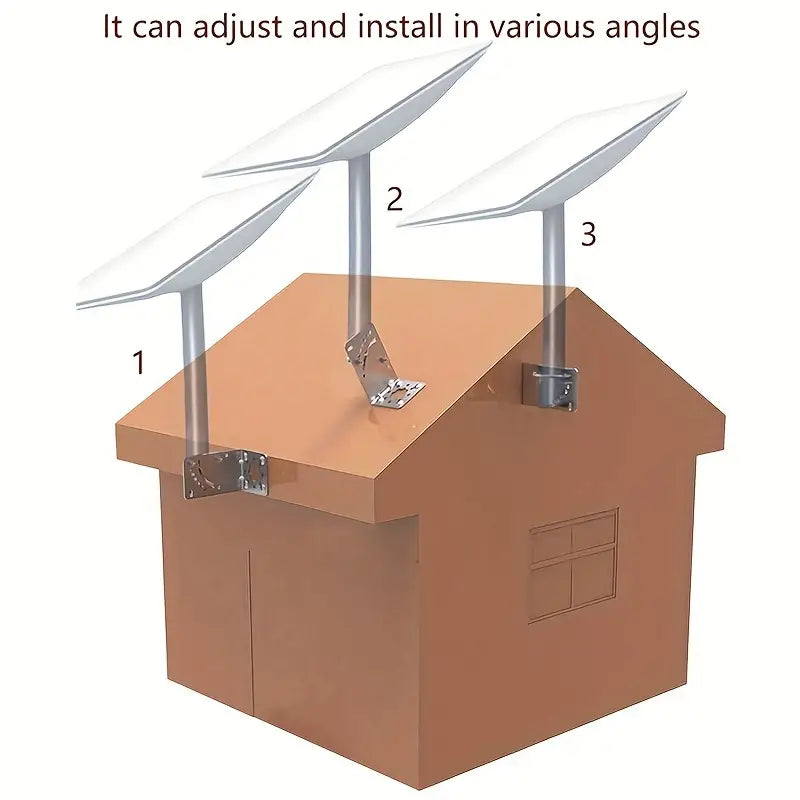 It can adjust and install in various angles

2

3

1