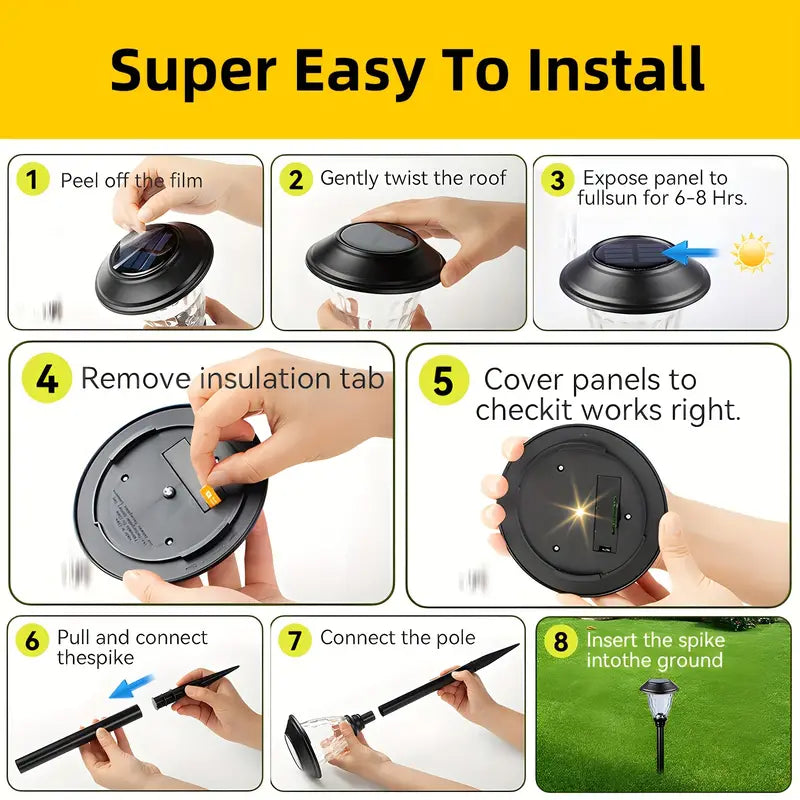 Super Easy To Install

1 Peel off the film

2 Gently twist the roof

3 Expose panel to fullsun for 6-8 Hrs.

4 Remove insulation tab

5 Cover panels to checkit works right.

6 Pull and connect thespike

7 Connect the pole

8 Insert the spike intothe ground