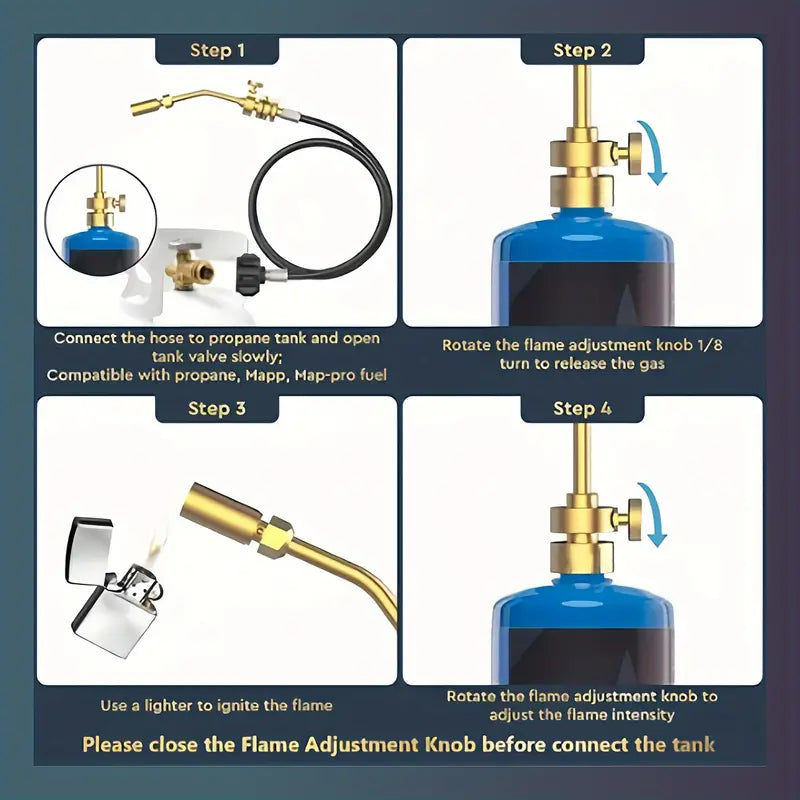 Step 1

Connect the hose to propane tank and open tank valve slowly;
Compatible with propane, Mapp, Map-pro fuel

Step 2

Rotate the flame adjustment knob 1/8 turn to release the gas

Step 3

Use a lighter to ignite the flame

Step 4

Rotate the flame adjustment knob to adjust the flame intensity

Please close the Flame Adjustment Knob before connect the tank