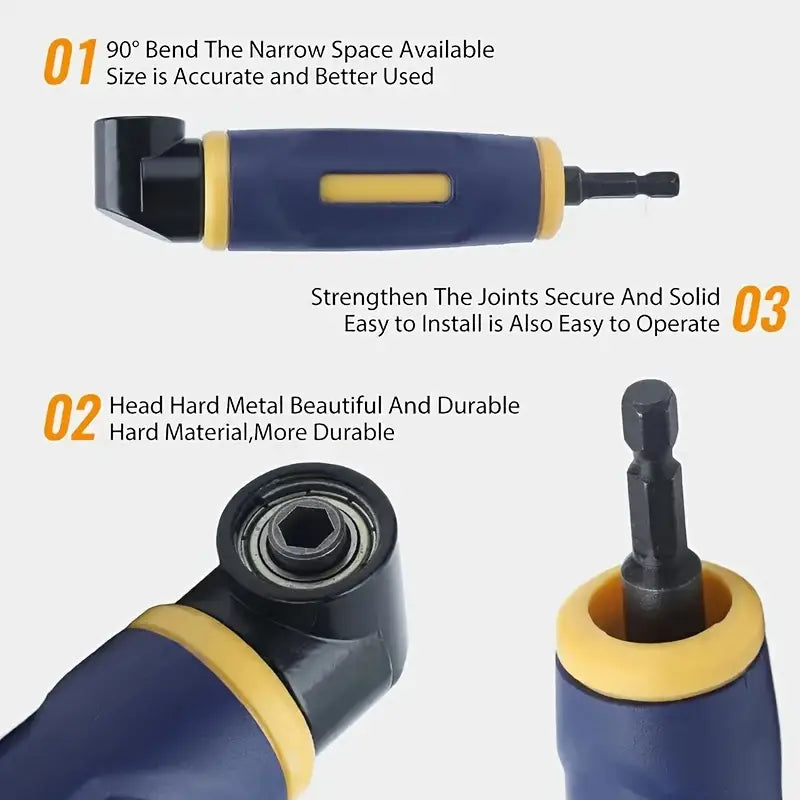 01 90° Bend The Narrow Space Available
Size is Accurate and Better Used

Strengthen The Joints Secure And Solid
Easy to Install is Also Easy to Operate 03

02 Head Hard Metal Beautiful And Durable
Hard Material,More Durable