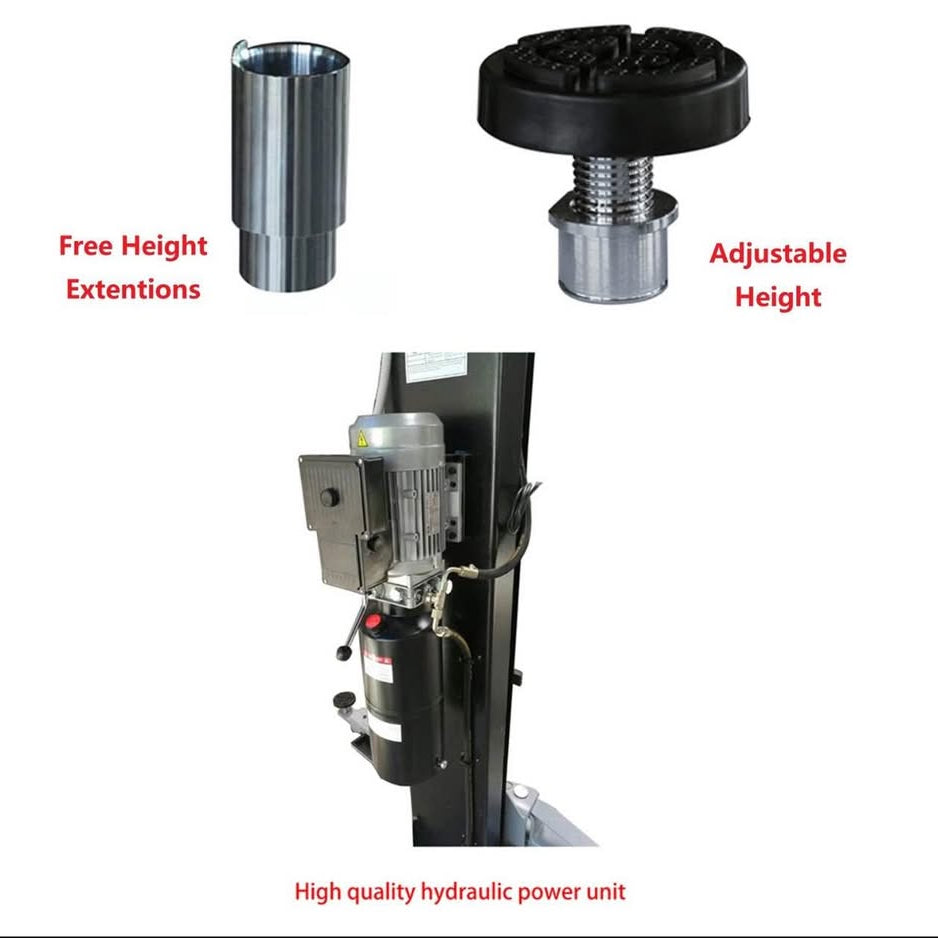 Free Height Extentions

Adjustable Height

High quality hydraulic power unit