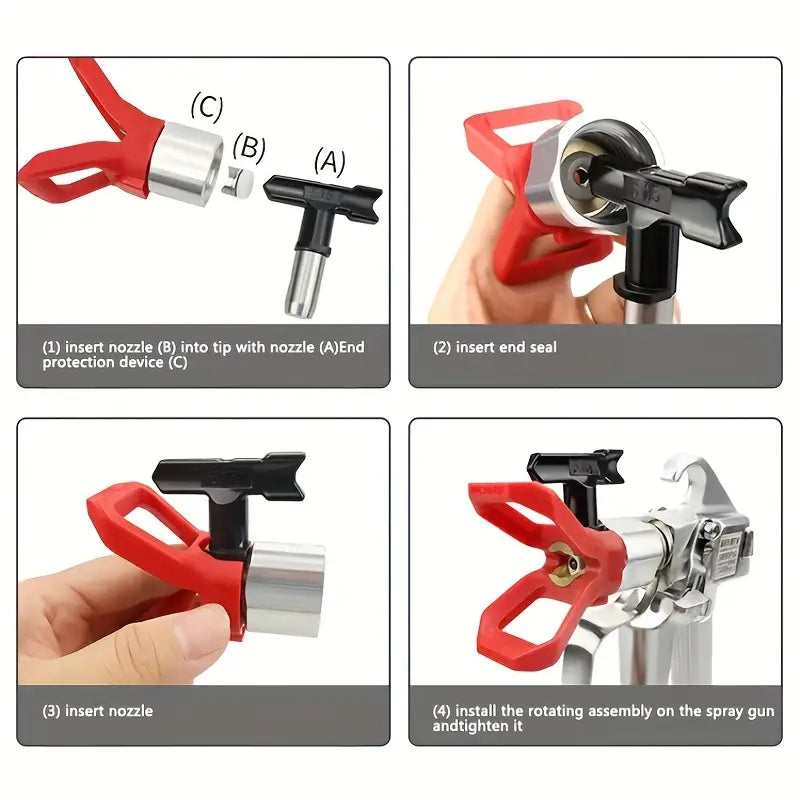 (C)
(B)
(A)

(1) insert nozzle (B) into tip with nozzle (A)End protection device (C)

(2) insert end seal

(3) insert nozzle

(4) install the rotating assembly on the spray gun andtighten it