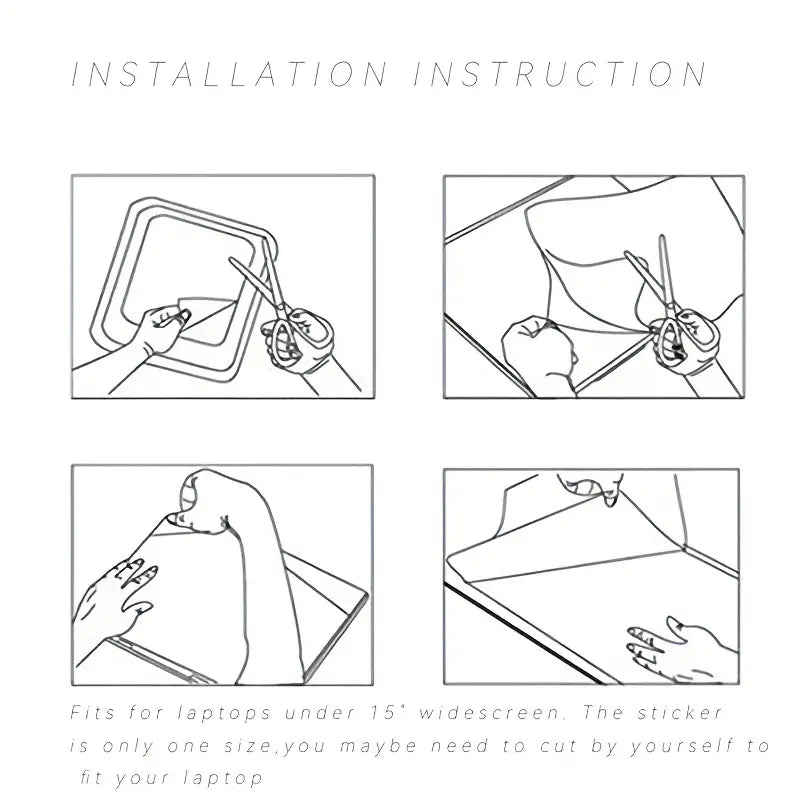 INSTALLATION INSTRUCTION

Fits for laptops under 15" widescreen. The sticker is only one size,you maybe need to cut by yourself to fit your laptop