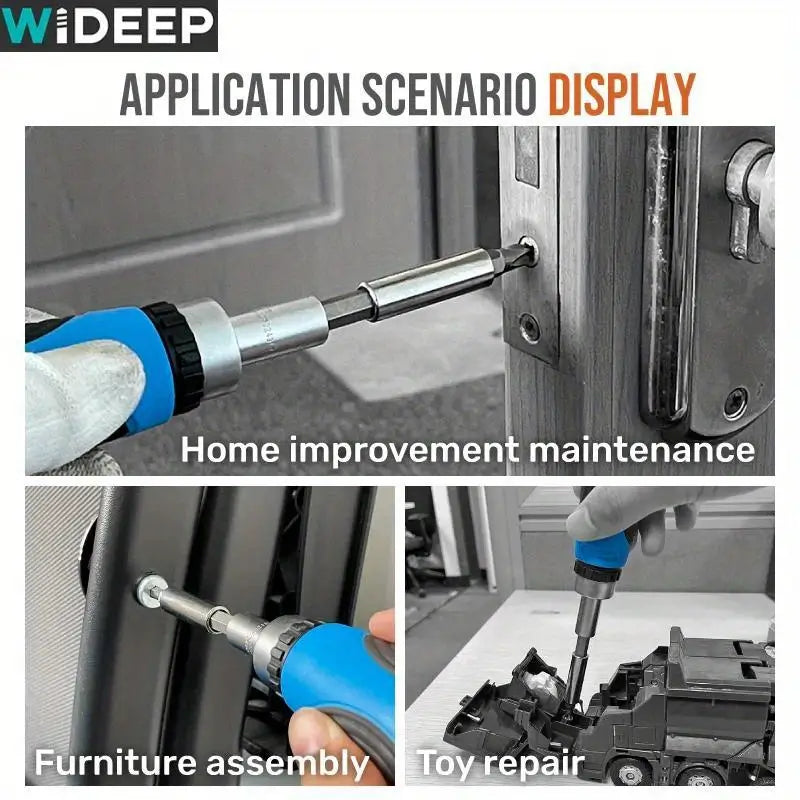 WiDEEP

APPLICATION SCENARIO DISPLAY

Home improvement maintenance

Furniture assembly

Toy repair