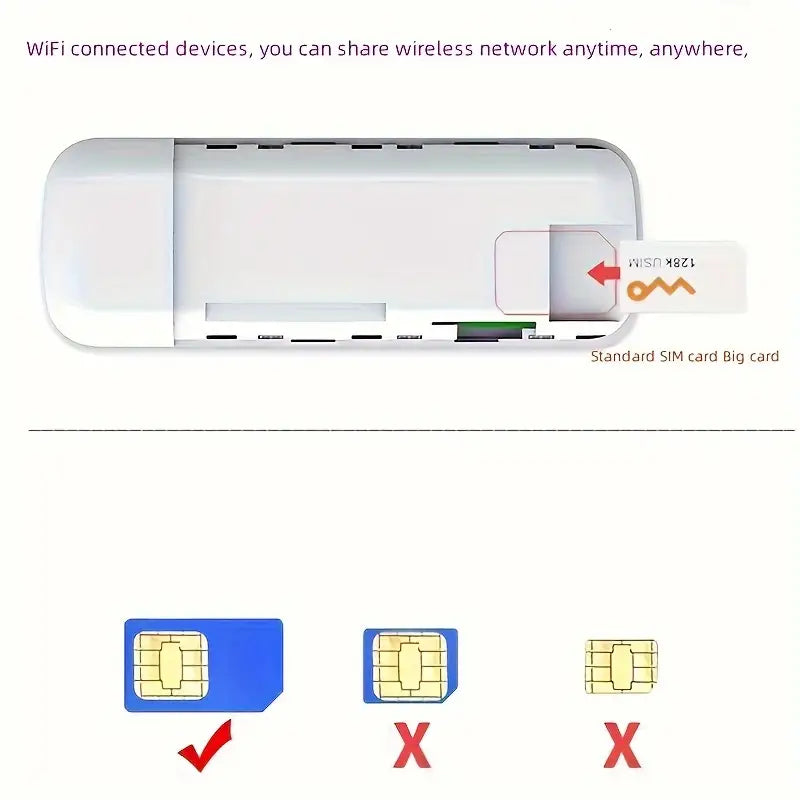 WiFi connected devices, you can share wireless network anytime, anywhere,

128K USIM

Standard SIM card Big card

X

X