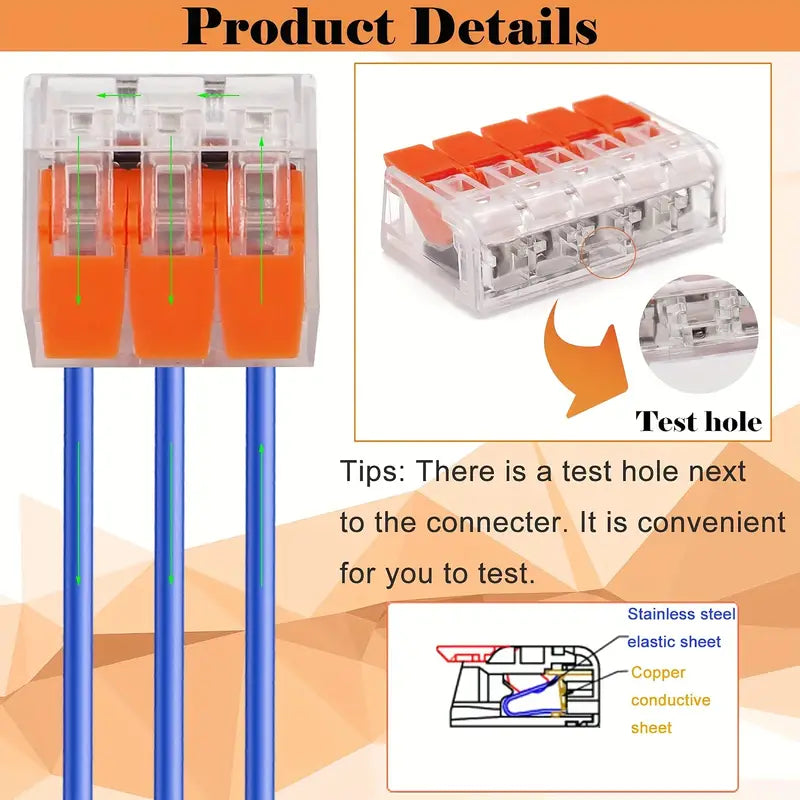 Product Details

Test hole

Tips: There is a test hole next to the connecter. It is convenient for you to test.

Stainless steel elastic sheet

Copper conductive sheet